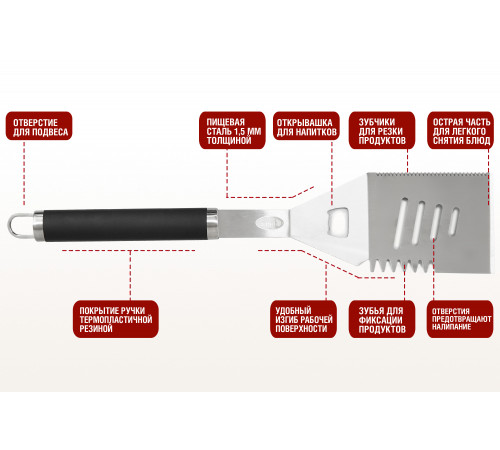 ОТВЕРСТИЕ ДЛЯ ПОДВЕСА

ПИЩЕВАЯ СТАЛЬ 1,5 ММ ТОЛЩИНОЙ

ОТКРЫВАШКА ДЛЯ НАПИТКОВ

ЗУБЧИКИ ДЛЯ РЕЗКИ ПРОДУКТОВ

ОСТРАЯ ЧАСТЬ ДЛЯ ЛЕГКОГО СНЯТИЯ БЛЮД

ПОКРЫТИЕ РУЧКИ ТЕРМОПЛАСТИЧНОЙ РЕЗИНОЙ

УДОБНЫЙ ИЗГИБ РАБОЧЕЙ ПОВЕРХНОСТИ

ЗУБЬЯ ДЛЯ ФИКСАЦИИ ПРОДУКТОВ

ОТВЕРСТИЯ ПРЕДОТВРАЩАЮТ НАЛИПАНИЕ